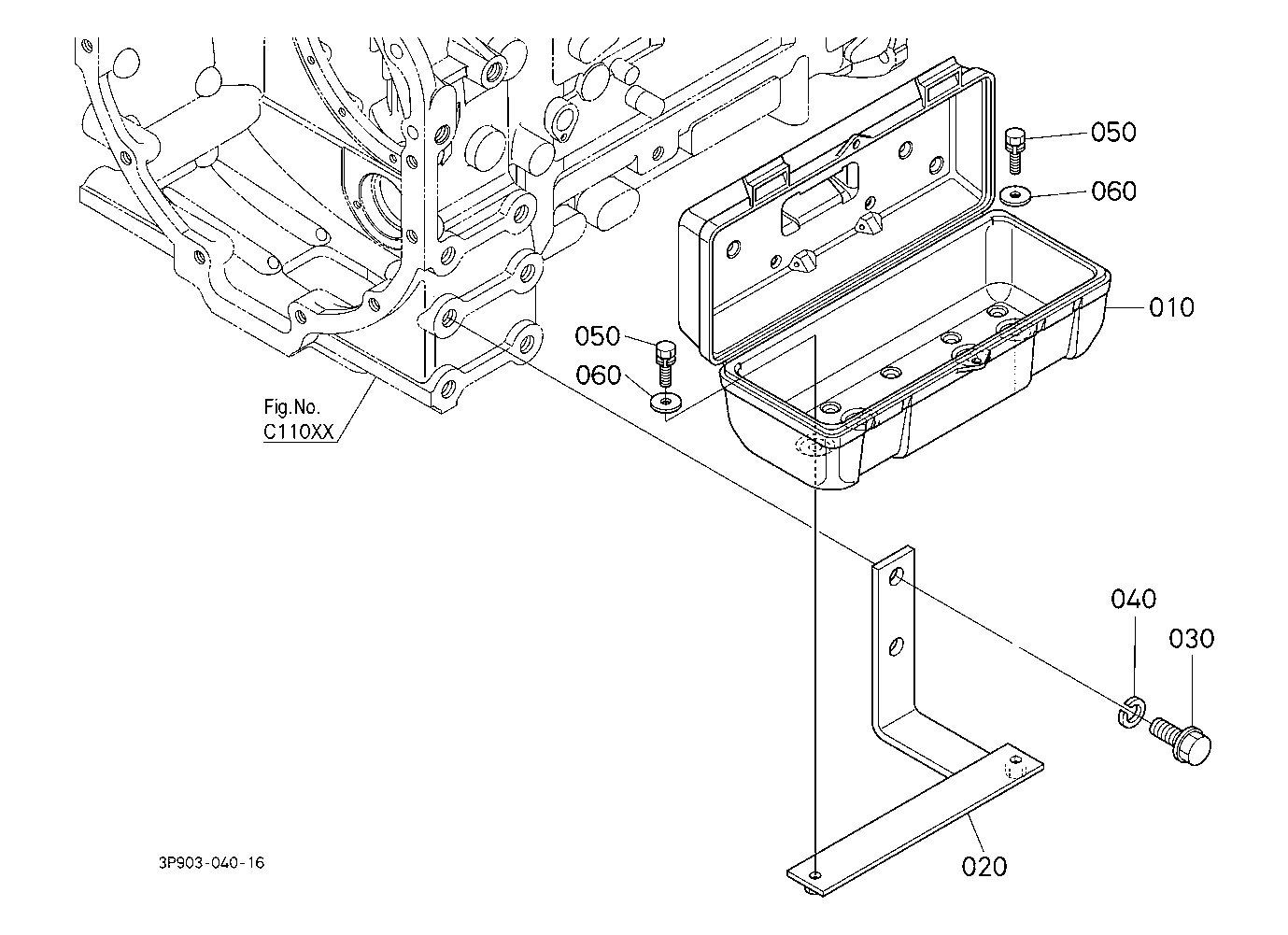 050
060
010
050
060
Fig.No.
C110XX
040
030
020
3P903-040-16